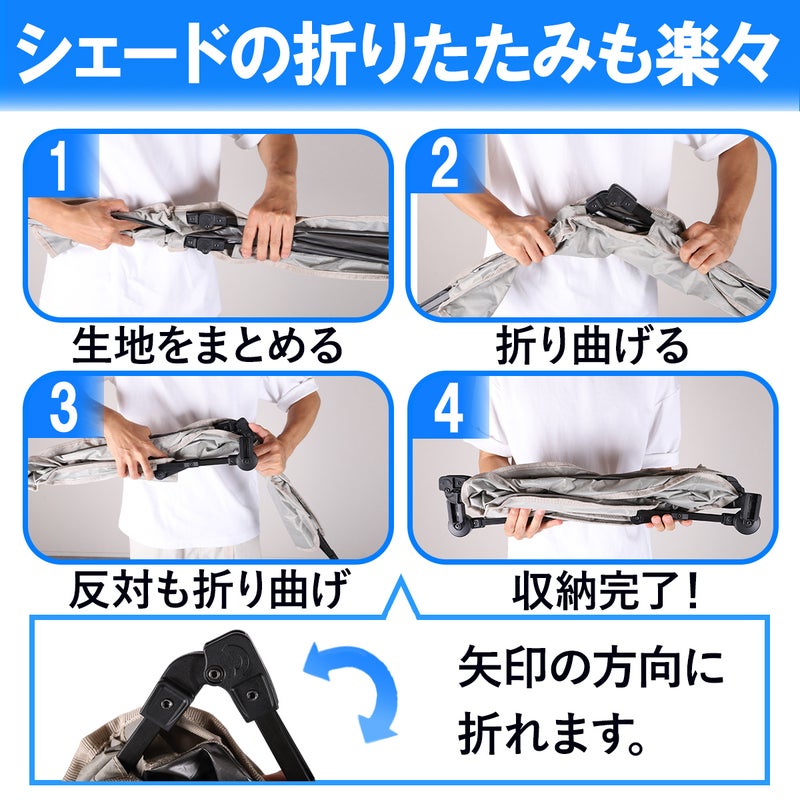 シェードの折りたたみも楽々

1
生地をまとめる

2
折り曲げる

3
反対も折り曲げ

4
収納完了！

矢印の方向に折れます。